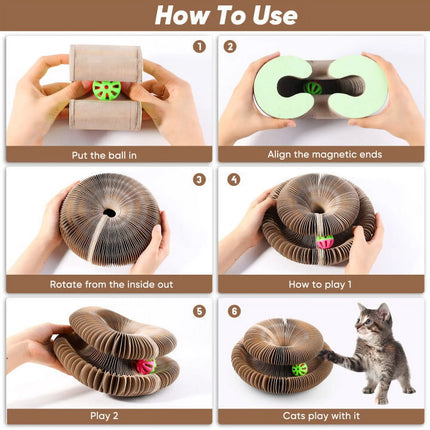 How To Use

1
Put the ball in

2
Align the magnetic ends

3
Rotate from the inside out

4
How to play 1

5
Play 2

6
Cats play with it