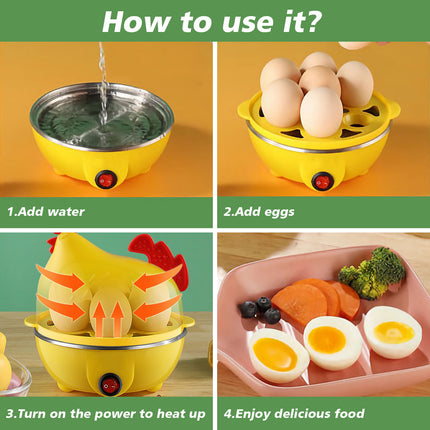 How to use it?

1.Add water

2.Add eggs

3.Turn on the power to heat up

4.Enjoy delicious food