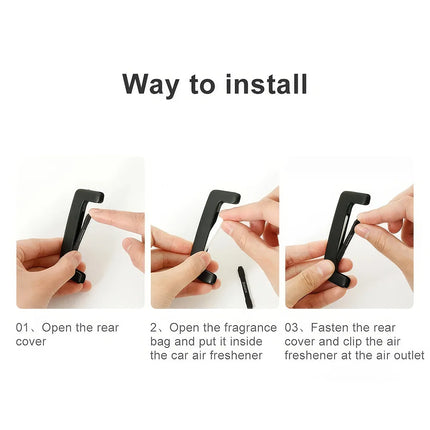 Way to install

01、Open the rear cover

2、Open the fragrance bag and put it inside the car air freshener

03、Fasten the rear cover and clip the air freshener at the air outlet