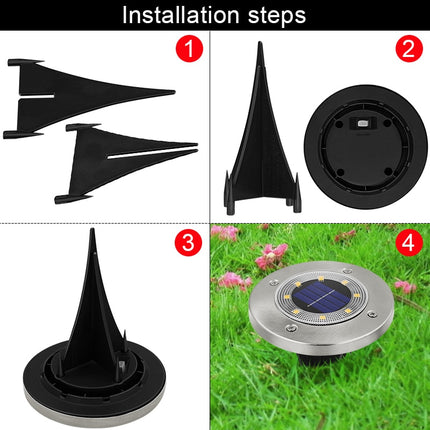 Installation steps

1

2

3

4