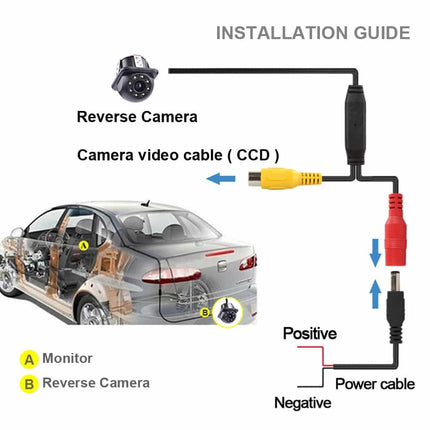 INSTALLATION GUIDE

Reverse Camera

Camera video cable ( CCD )

A

B

Positive

Power cable

Negative

A Monitor

B Reverse Camera