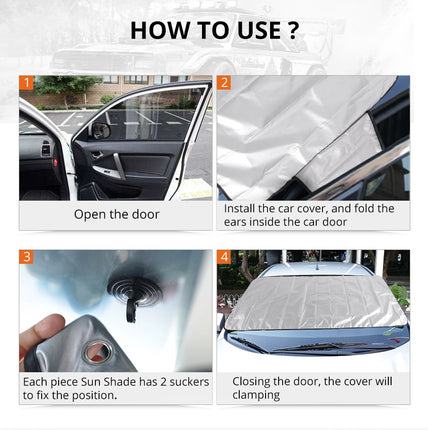 HOW TO USE ?

1

Open the door

2

Install the car cover, and fold the ears inside the car door

3

Each piece Sun Shade has 2 suckers to fix the position.

4

Closing the door, the cover will clamping