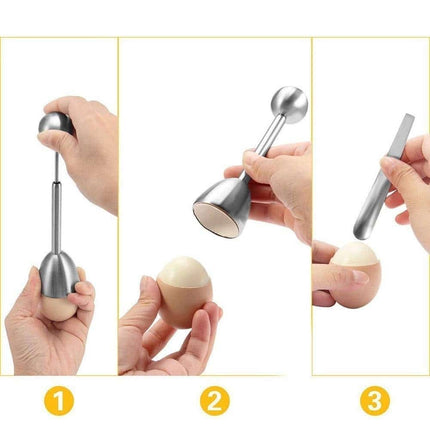 1

2

3