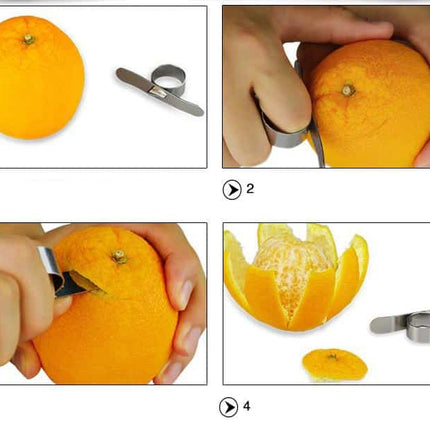 2

4