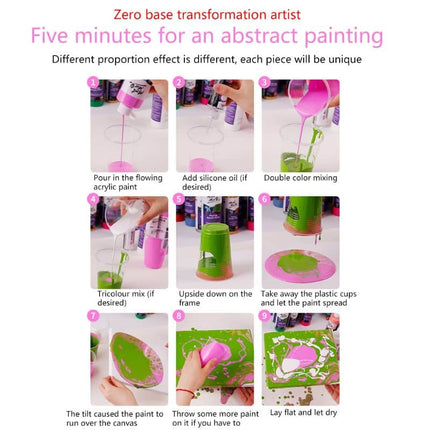 Zero base transformation artist

Five minutes for an abstract painting

Different proportion effect is different, each piece will be unique

1
Pour in the flowing acrylic paint

2
Add silicone oil (if desired)

3
Double color mixing

4
Tricolour mix (if desired)

5
Upside down on the frame

6
Take away the plastic cups and let the paint spread

7
The tilt caused the paint to run over the canvas

8
Throw some more paint on it if you have to

9
Lay flat and let dry